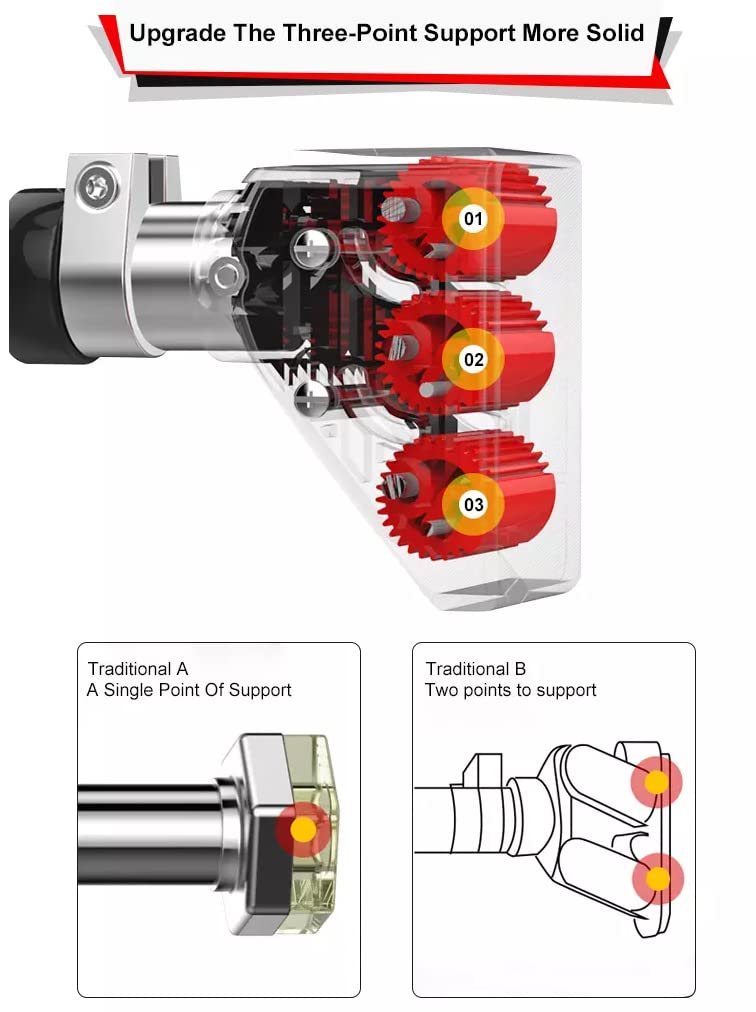 Upgrade The Three-Point Support More Solid

01

02

03

Traditional A
A Single Point Of Support

Traditional B
Two points to support