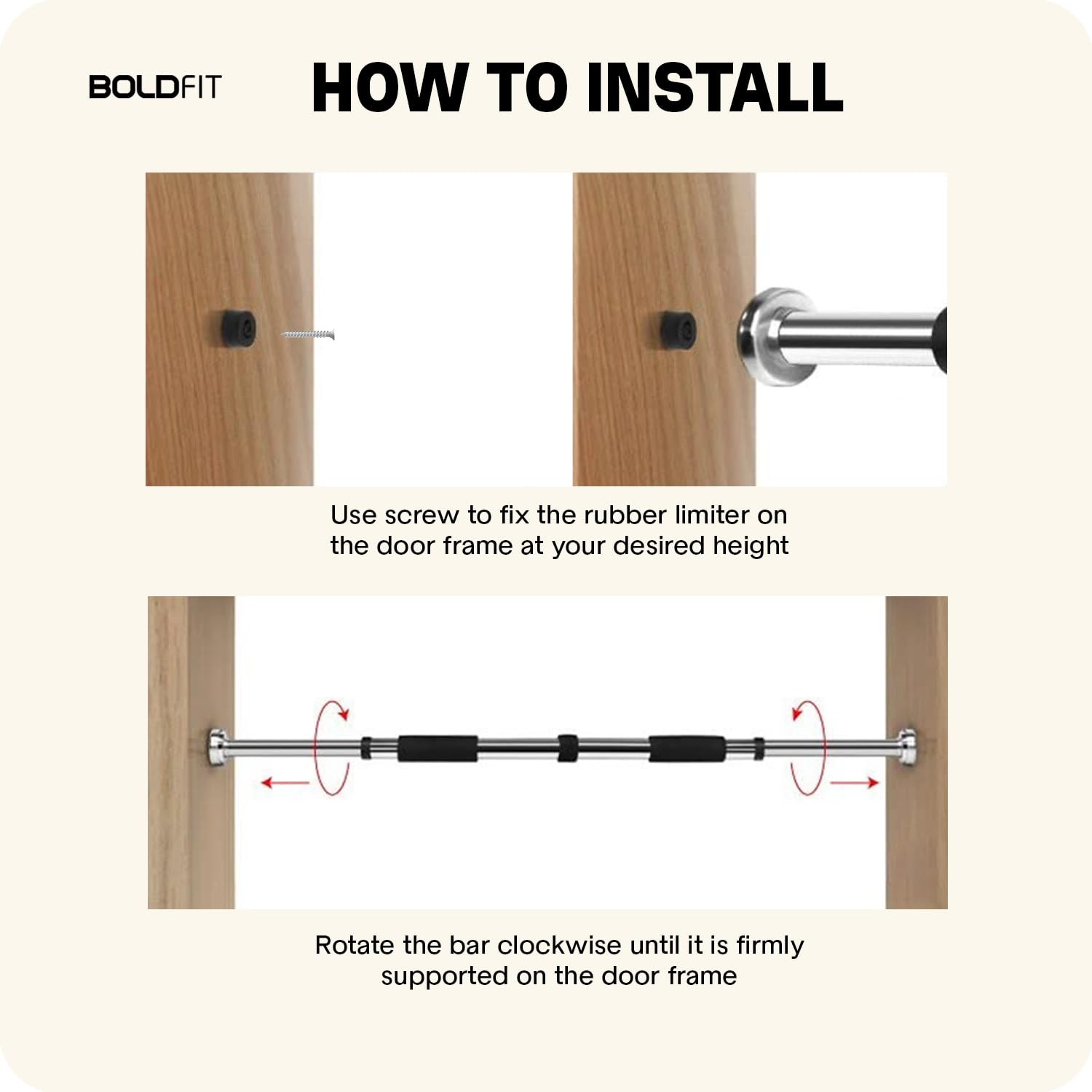 BOLDFIT

HOW TO INSTALL

Use screw to fix the rubber limiter on the door frame at your desired height

Rotate the bar clockwise until it is firmly supported on the door frame