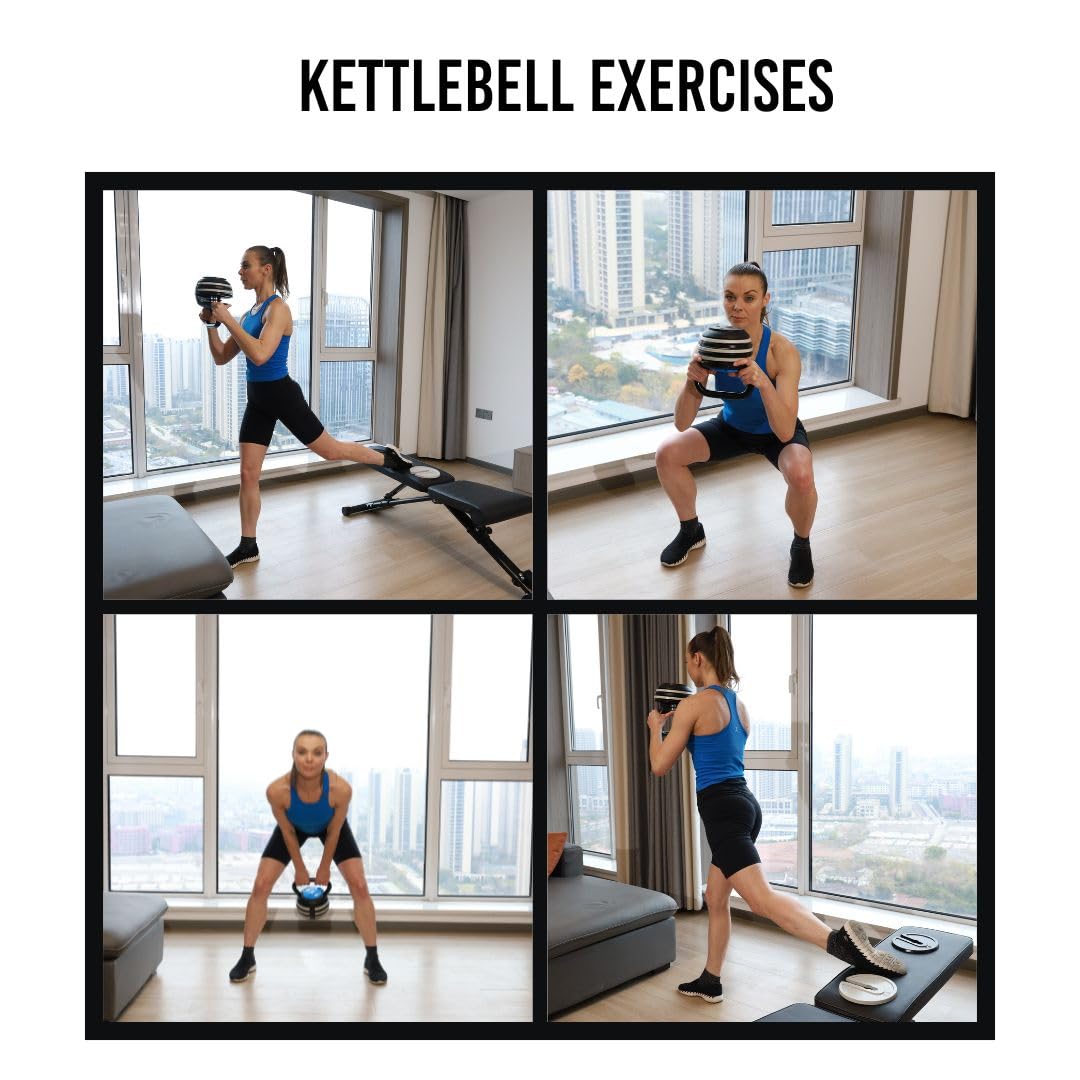 KETTLEBELL EXERCISES