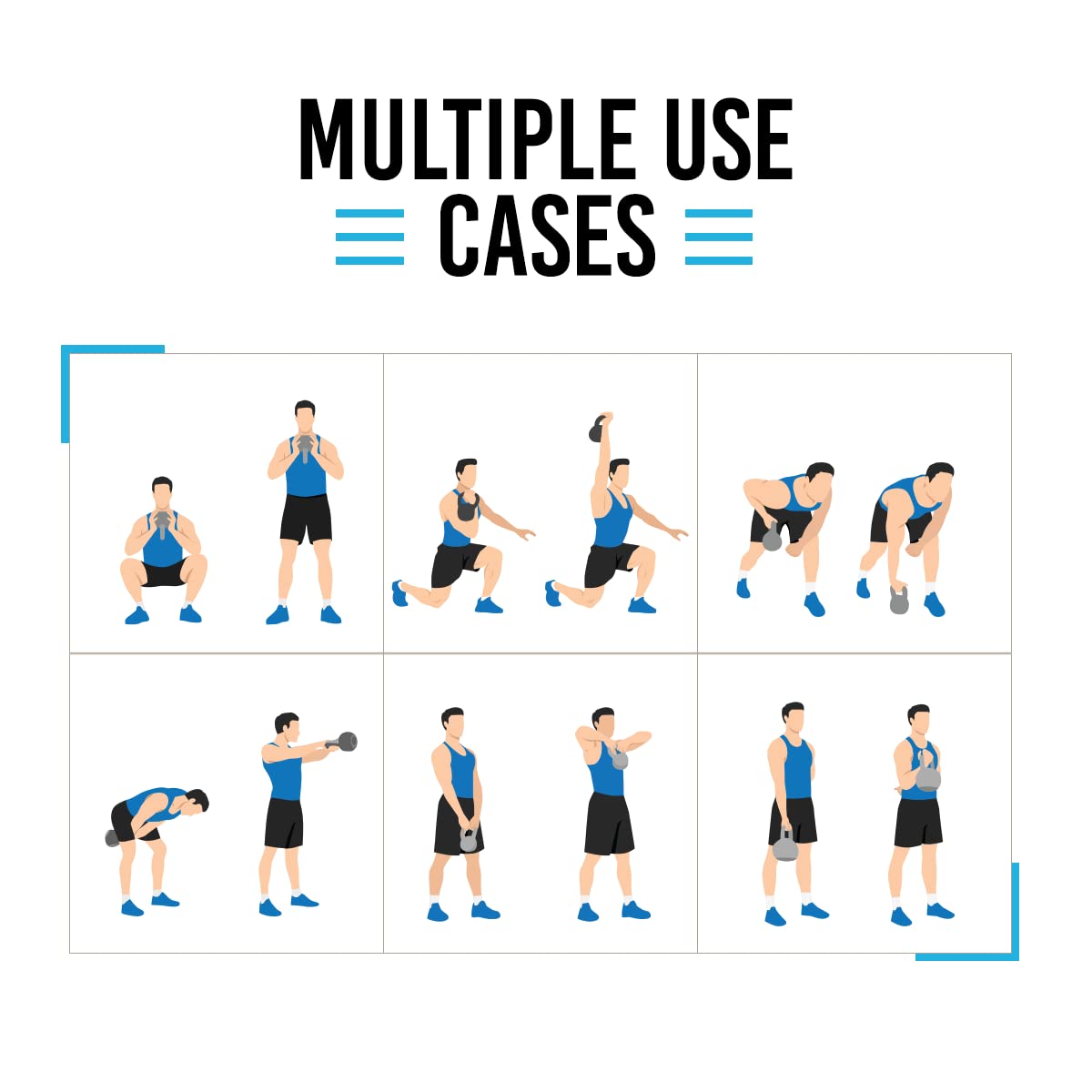 MULTIPLE USE CASES