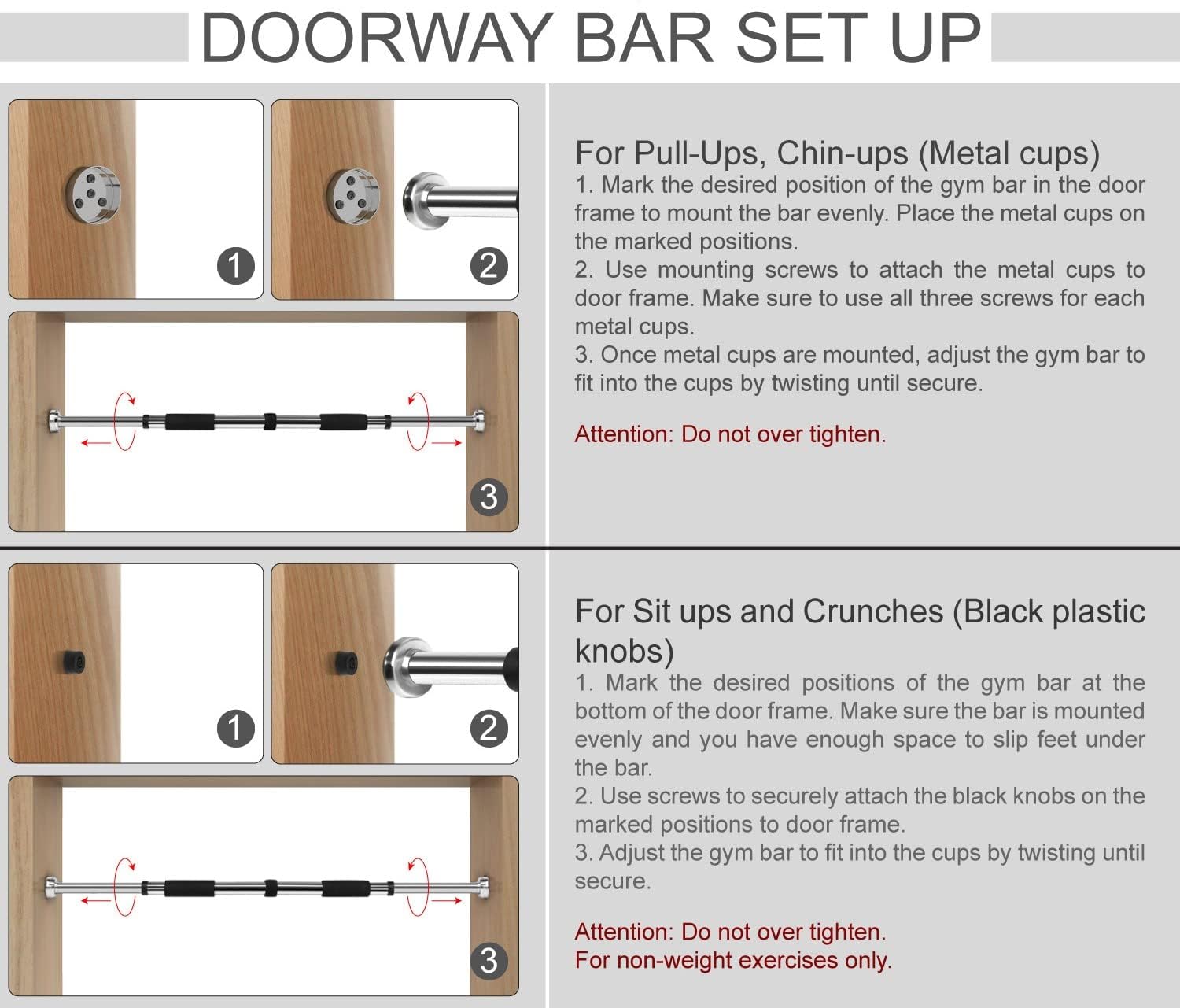 DOORWAY BAR SET UP

1

2

3

For Pull-Ups, Chin-ups (Metal cups)
1. Mark the desired position of the gym bar in the door frame to mount the bar evenly. Place the metal cups on the marked positions.
2. Use mounting screws to attach the metal cups to door frame. Make sure to use all three screws for each metal cups.
3. Once metal cups are mounted, adjust the gym bar to fit into the cups by twisting until secure.

Attention: Do not over tighten.

1

2

3

For Sit ups and Crunches (Black plastic knobs)
1. Mark the desired positions of the gym bar at the bottom of the door frame. Make sure the bar is mounted evenly and you have enough space to slip feet under the bar.
2. Use screws to securely attach the black knobs on the marked positions to door frame.
3. Adjust the gym bar to fit into the cups by twisting until secure.

Attention: Do not over tighten.
For non-weight exercises only.