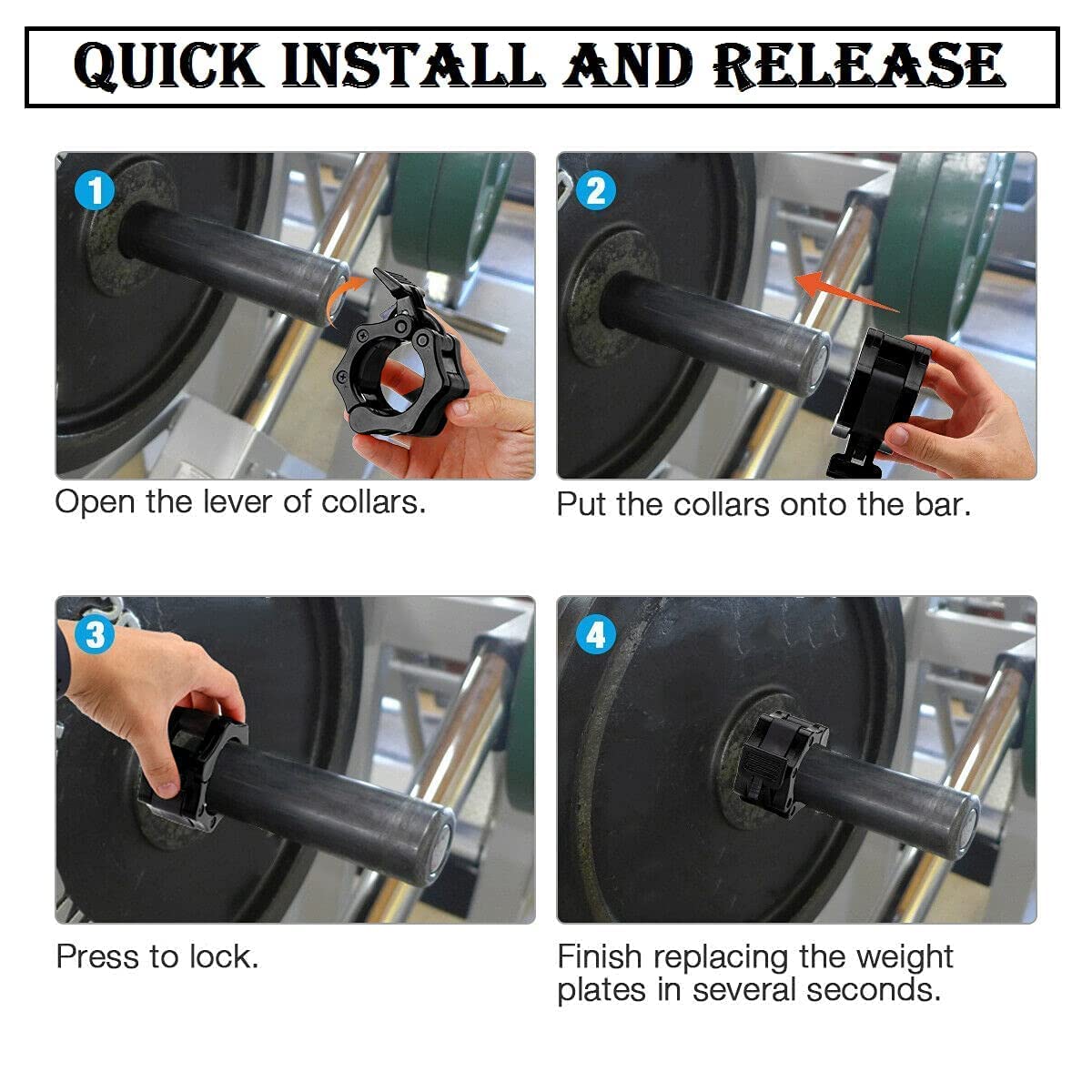 QUICK INSTALL AND RELEASE

1

Open the lever of collars.

2

Put the collars onto the bar.

3

Press to lock.

4

Finish replacing the weight plates in several seconds.