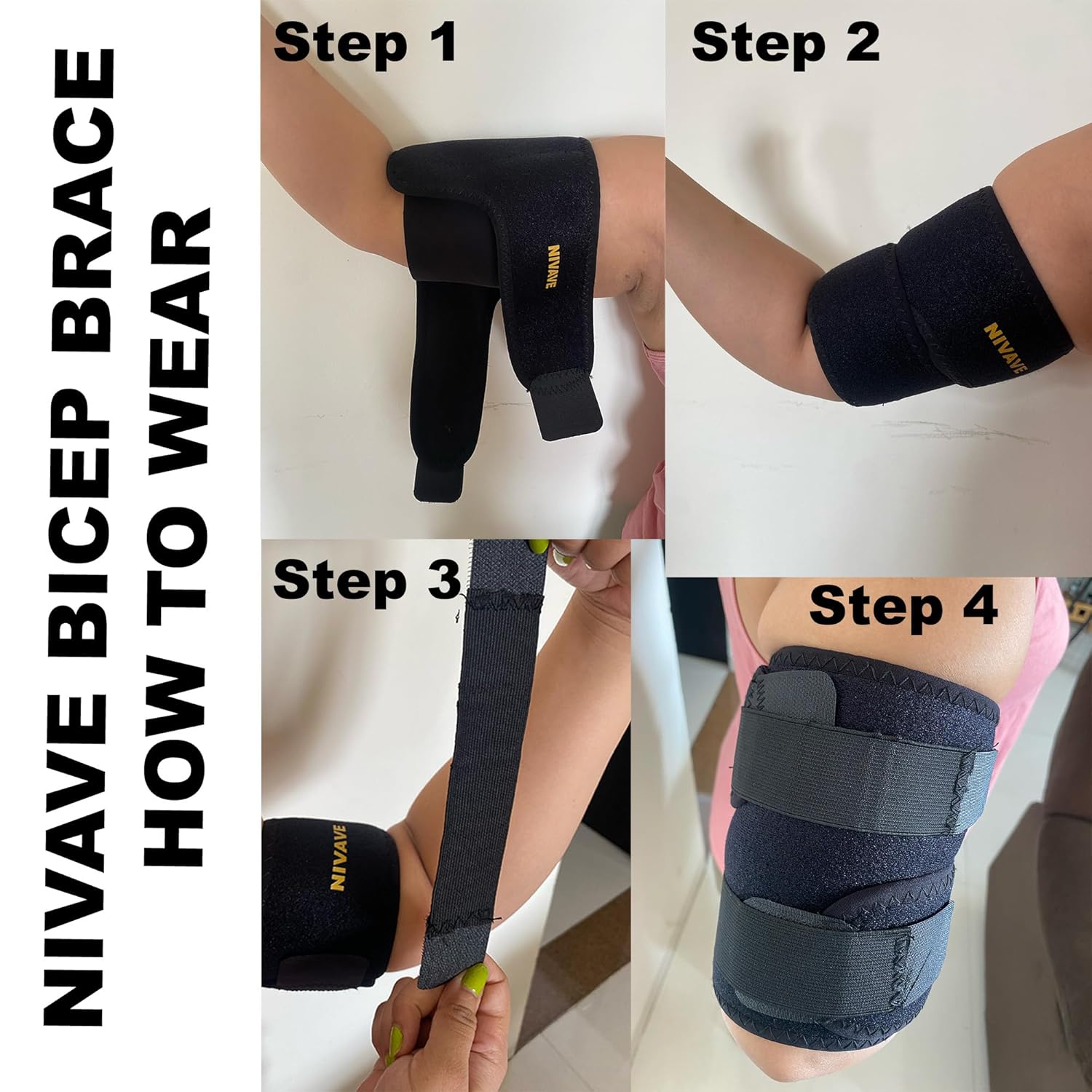 NIVAVE BICEP BRACE
HOW TO WEAR

Step 1

NIVAVE

Step 2

NIVAVE

Step 3

NIVAVE

Step 4