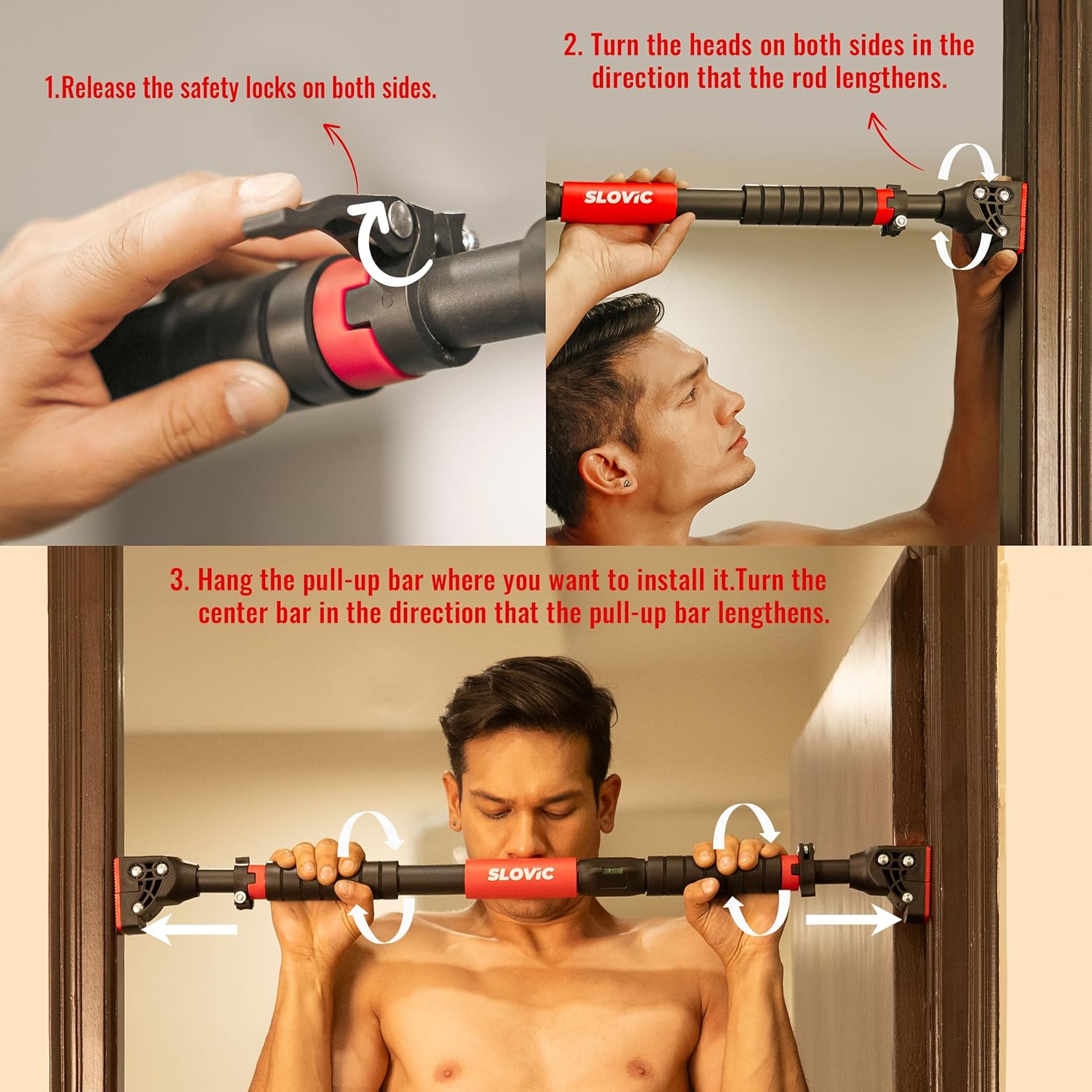 1.Release the safety locks on both sides.

2. Turn the heads on both sides in the direction that the rod lengthens.

SLOVIC

3. Hang the pull-up bar where you want to install it.Turn the center bar in the direction that the pull-up bar lengthens.

SLOVIC