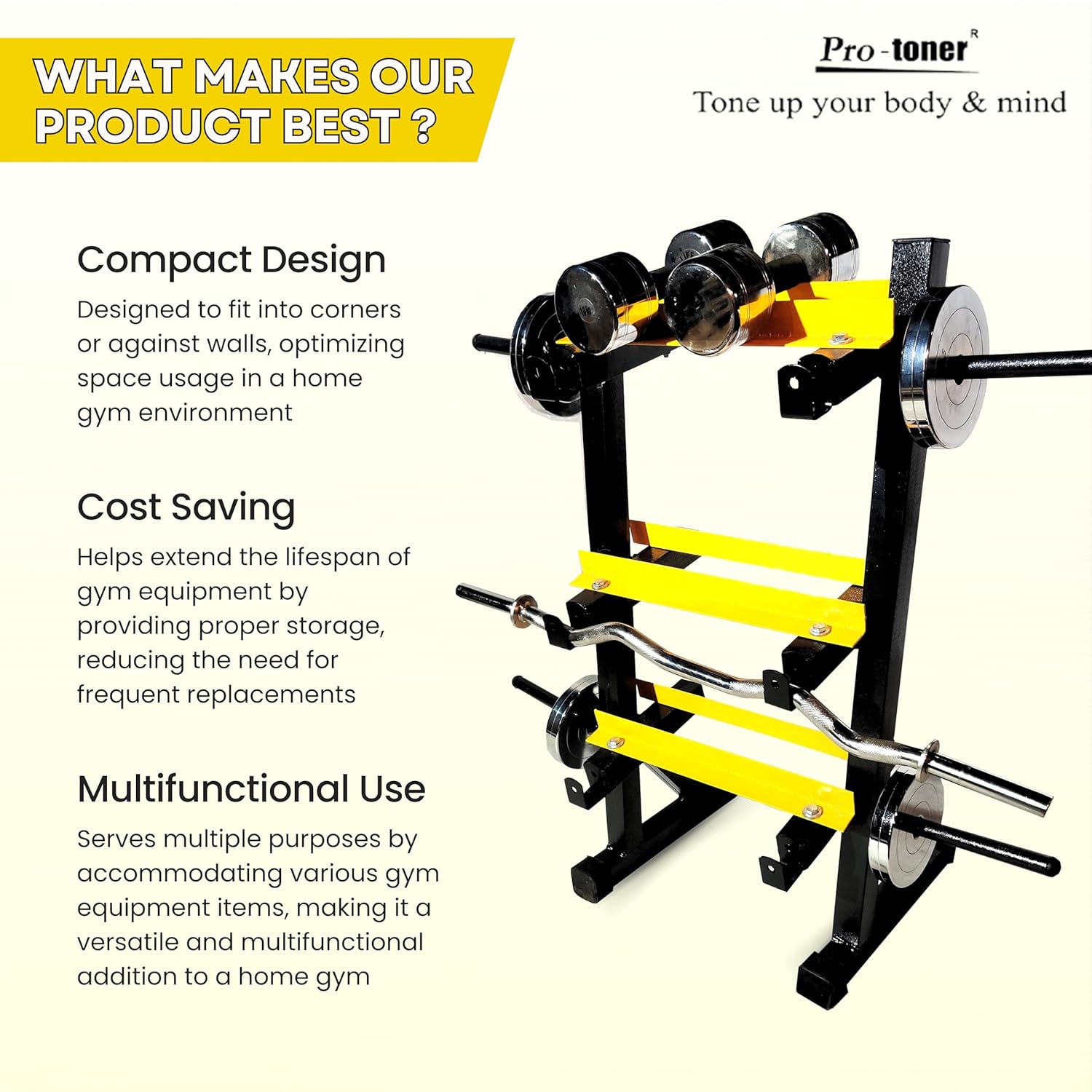 WHAT MAKES OUR PRODUCT BEST ?

Pro-toner R
Tone up your body & mind

Compact Design
Designed to fit into corners or against walls, optimizing space usage in a home gym environment

Cost Saving
Helps extend the lifespan of gym equipment by providing proper storage, reducing the need for frequent replacements

Multifunctional Use
Serves multiple purposes by accommodating various gym equipment items, making it a versatile and multifunctional addition to a home gym