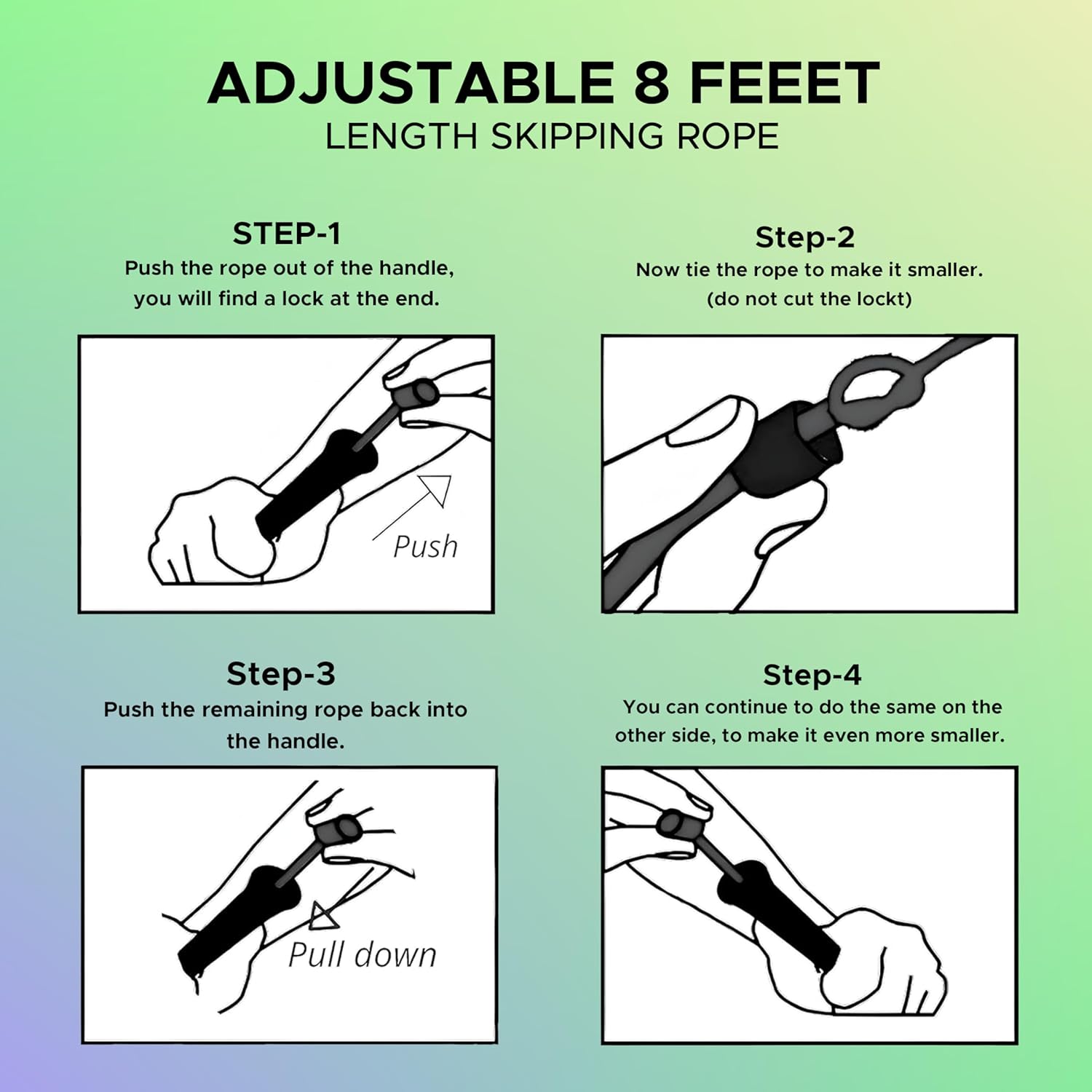 ADJUSTABLE 8 FEEET
LENGTH SKIPPING ROPE

STEP-1
Push the rope out of the handle, you will find a lock at the end.

Push

Step-2
Now tie the rope to make it smaller. (do not cut the lockt)

Step-3
Push the remaining rope back into the handle.

Pull down

Step-4
You can continue to do the same on the other side, to make it even more smaller.