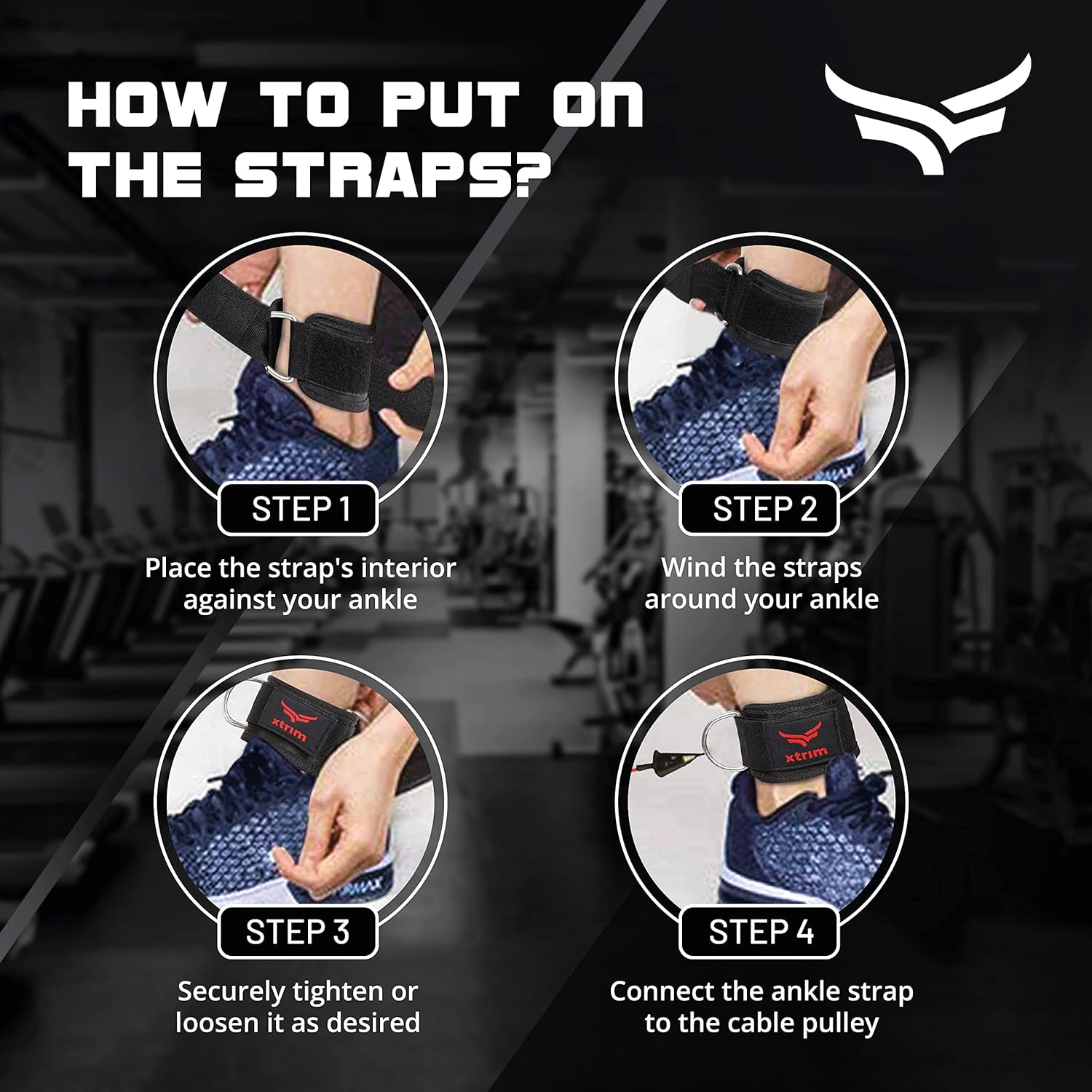 HOW TO PUT ON THE STRAPS?

STEP 1

Place the strap's interior against your ankle

STEP 2

Wind the straps around your ankle

xtrim

STEP 3

Securely tighten or loosen it as desired

xtrim

STEP 4

Connect the ankle strap to the cable pulley